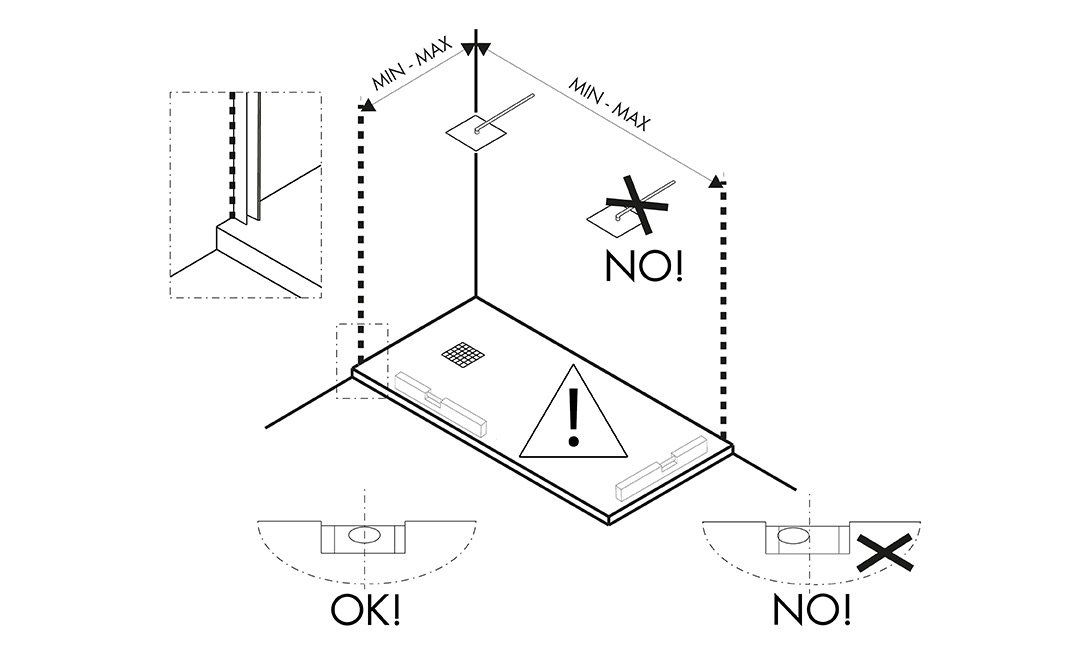 MIN - MAX
MIN - MAX
NO!
!
OK!
NO!