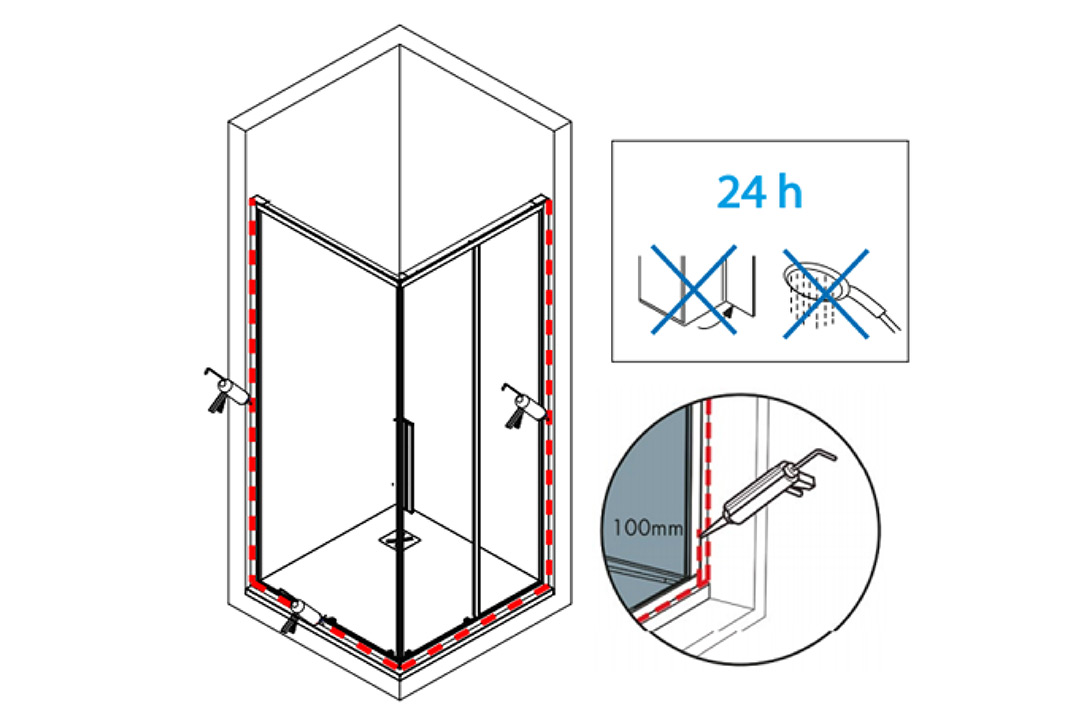 24 h

100mm