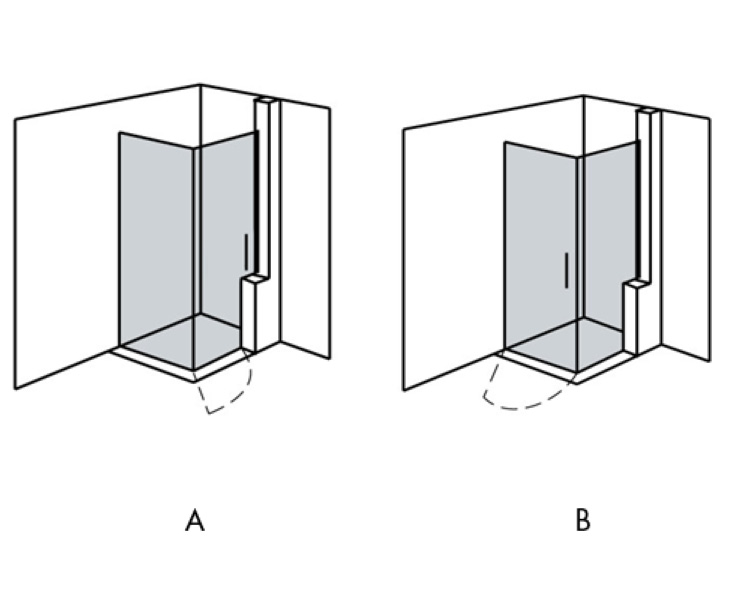 A

B