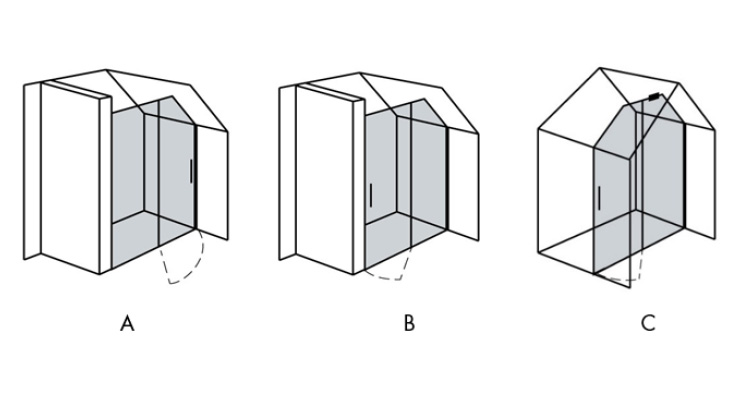 A

B

C