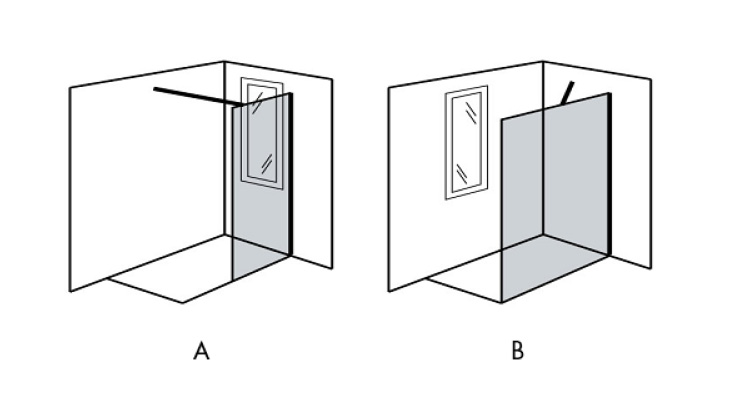 A

B