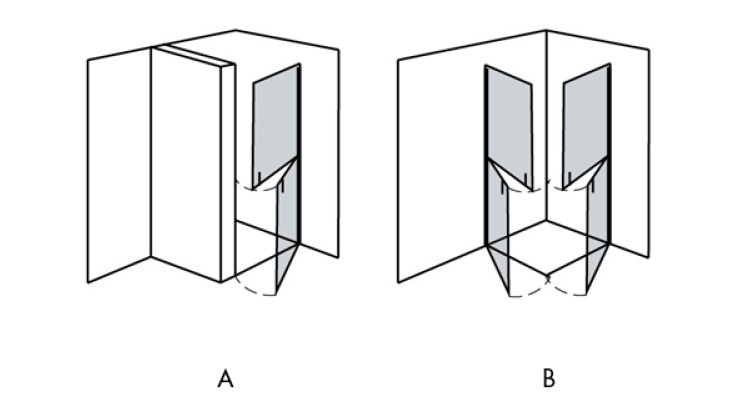 A

B