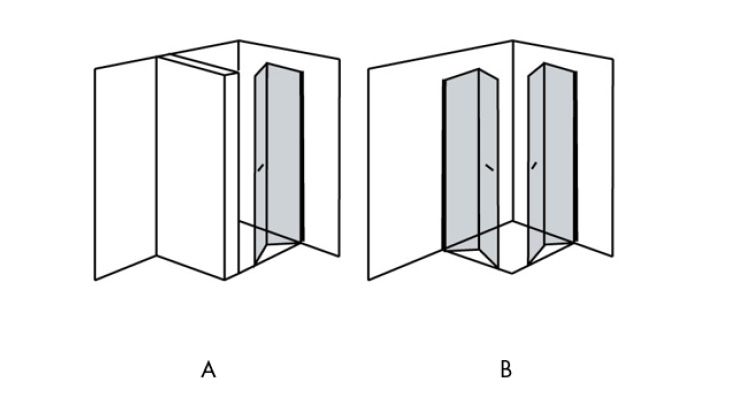 A

B