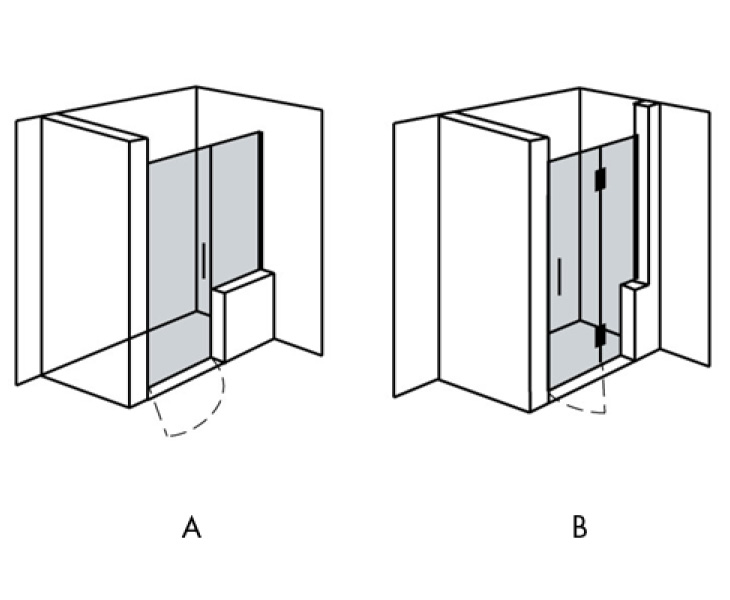 A

B