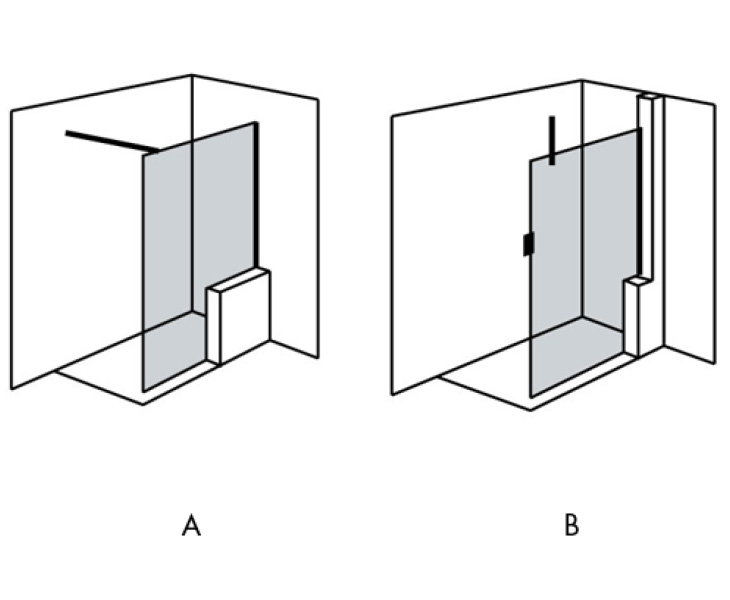 A

B